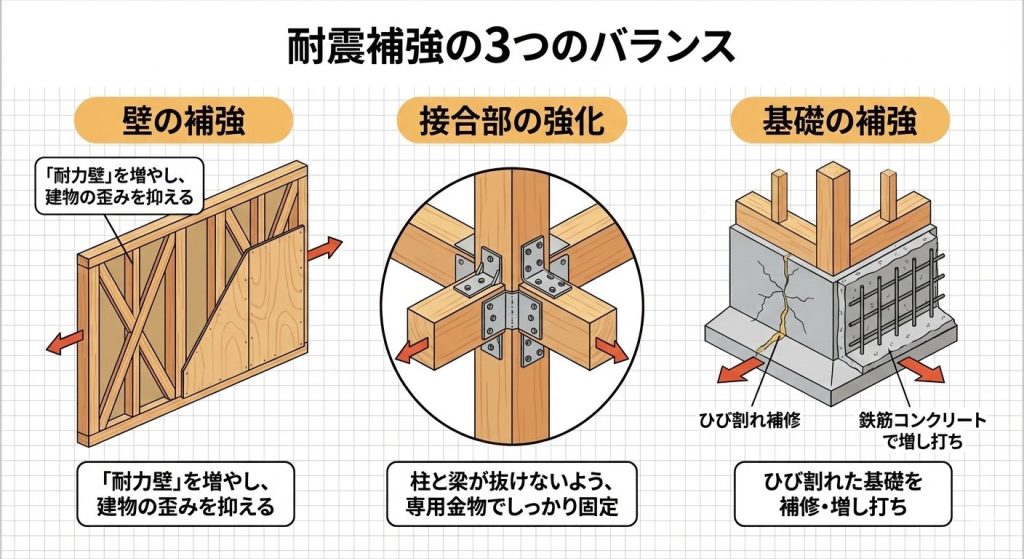 耐震補強の3つのバランス

壁の補強

「耐力壁」を増やし、建物の歪みを抑える

「耐力壁」を増やし、建物の歪みを抑える

接合部の強化

柱と梁が抜けないよう、専用金物でしっかり固定

基礎の補強

ひび割れ補修

鉄筋コンクリートで増し打ち

ひび割れた基礎を補修・増し打ち